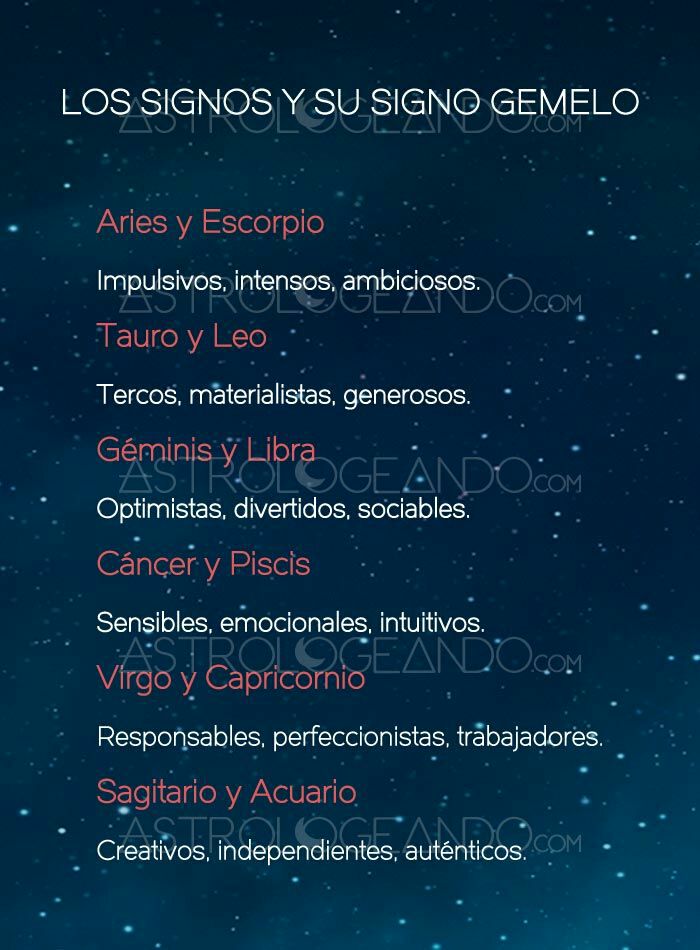 LOS SIGNOS Y SU SIGNO GEMELO

Aries y Escorpio

Impulsivos, intensos, ambiciosos.

Tauro y Leo

Tercos, materialistas, generosos.

Géminis y Libra

Optimistas, divertidos, sociables.

Cáncer y Piscis

Sensibles, emocionales, intuitivos.

Virgo y Capricornio

Responsables, perfeccionistas, trabajadores.

Sagitario y Acuario

Creativos, independientes, auténticos.

ASTROLOGEANDO.COM