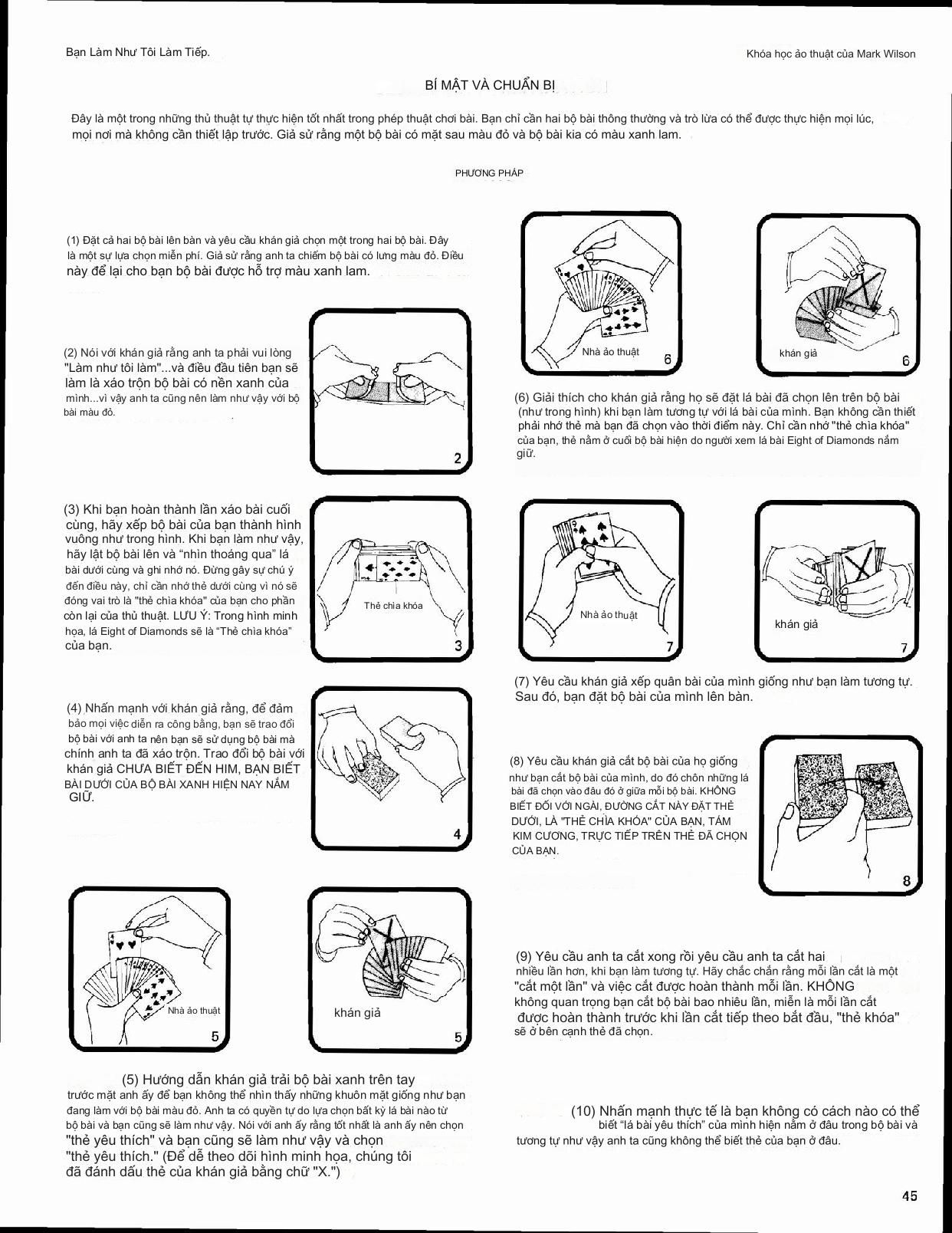 Bạn Làm Như Tôi Làm Tiếp.

Khóa học ảo thuật của Mark Wilson

BÍ MẬT VÀ CHUẨN BỊ

Đây là một trong những thủ thuật tự thực hiện tốt nhất trong phép thuật chơi bài. Bạn chỉ cần hai bộ bài thông thường và trò lừa có thể được thực hiện mọi lúc, mọi nơi mà không cần thiết lập trước. Giả sử rằng một bộ bài có mặt sau màu đỏ và bộ bài kia có màu xanh lam.

PHƯƠNG PHÁP

(1) Đặt cả hai bộ bài lên bàn và yêu cầu khán giả chọn một trong hai bộ bài. Đây là một sự lựa chọn miễn phí. Giả sử rằng anh ta chiếm bộ bài có lưng màu đỏ. Điều này để lại cho bạn bộ bài được hỗ trợ màu xanh lam.

(2) Nói với khán giả rằng anh ta phải vui lòng "Làm như tôi làm"...và điều đầu tiên bạn sẽ làm là xáo trộn bộ bài có nền xanh của mình...vì vậy anh ta cũng nên làm như vậy với bộ bài màu đỏ.

2

(3) Khi bạn hoàn thành lần xáo bài cuối cùng, hãy xếp bộ bài của bạn thành hình vuông như trong hình. Khi bạn làm như vậy, hãy lật bộ bài lên và "nhìn thoáng qua" lá bài dưới cùng và ghi nhớ nó. Đừng gây sự chú ý đến điều này, chỉ cần nhớ thẻ dưới cùng vì nó sẽ đóng vai trò là "thẻ chìa khóa" của bạn cho phần còn lại của thủ thuật. LƯU Ý: Trong hình minh họa, lá Eight of Diamonds sẽ là "Thẻ chìa khóa" của bạn.

Thẻ chìa khóa

3

(4) Nhấn mạnh với khán giả rằng, để đảm bảo mọi việc diễn ra công bằng, bạn sẽ trao đổi bộ bài với anh ta nên bạn sẽ sử dụng bộ bài mà chính anh ta đã xáo trộn. Trao đổi bộ bài với khán giả CHƯA BIẾT ĐẾN HIM, BẠN BIẾT BÀI DƯỚI CỦA BỘ BÀI XANH HIỆN NAY NẮM GIỮ.

4

Nhà ảo thuật

5

khán giả

5

(5) Hướng dẫn khán giả trải bộ bài xanh trên tay trước mặt anh ấy để bạn không thể nhìn thấy những khuôn mặt giống như bạn đang làm với bộ bài màu đỏ. Anh ta có quyền tự do lựa chọn bất kỳ lá bài nào từ bộ bài và bạn cũng sẽ làm như vậy. Nói với anh ấy rằng tốt nhất là anh ấy nên chọn "thẻ yêu thích" và bạn cũng sẽ làm như vậy và chọn "thẻ yêu thích." (Để dễ theo dõi hình minh họa, chúng tôi đã đánh dấu thẻ của khán giả bằng chữ "X.")

Nhà ảo thuật

6

khán giả

6

(6) Giải thích cho khán giả rằng họ sẽ đặt lá bài đã chọn lên trên bộ bài (như trong hình) khi bạn làm tương tự với lá bài của mình. Bạn không cần thiết phải nhớ thẻ mà bạn đã chọn vào thời điểm này. Chỉ cần nhớ "thẻ chìa khóa" của bạn, thẻ nằm ở cuối bộ bài hiện do người xem lá bài Eight of Diamonds nắm giữ.

Nhà ảo thuật

7

khán giả

7

(7) Yêu cầu khán giả xếp quân bài của mình giống như bạn làm tương tự. Sau đó, bạn đặt bộ bài của mình lên bàn.

(8) Yêu cầu khán giả cắt bộ bài của họ giống như bạn cắt bộ bài của mình, do đó chôn những lá bài đã chọn vào đâu đó ở giữa mỗi bộ bài. KHÔNG BIẾT ĐỐI VỚI NGÀI, ĐƯỜNG CẮT NÀY ĐẶT THẺ DƯỚI, LÀ "THẺ CHÌA KHÓA" CỦA BẠN, TÁM KIM CƯƠNG, TRỰC TIẾP TRÊN THẺ ĐÃ CHỌN CỦA BẠN.

8

(9) Yêu cầu anh ta cắt xong rồi yêu cầu anh ta cắt hai nhiều lần hơn, khi bạn làm tương tự. Hãy chắc chắn rằng mỗi lần cắt là một "cắt một lần" và việc cắt được hoàn thành mỗi lần. KHÔNG không quan trọng bạn cắt bộ bài bao nhiêu lần, miễn là mỗi lần cắt được hoàn thành trước khi lần cắt tiếp theo bắt đầu, "thẻ khóa" sẽ ở bên cạnh thẻ đã chọn.

(10) Nhấn mạnh thực tế là bạn không có cách nào có thể biết "lá bài yêu thích" của mình hiện nằm ở đâu trong bộ bài và tương tự như vậy anh ta cũng không thể biết thẻ của bạn ở đâu.

45