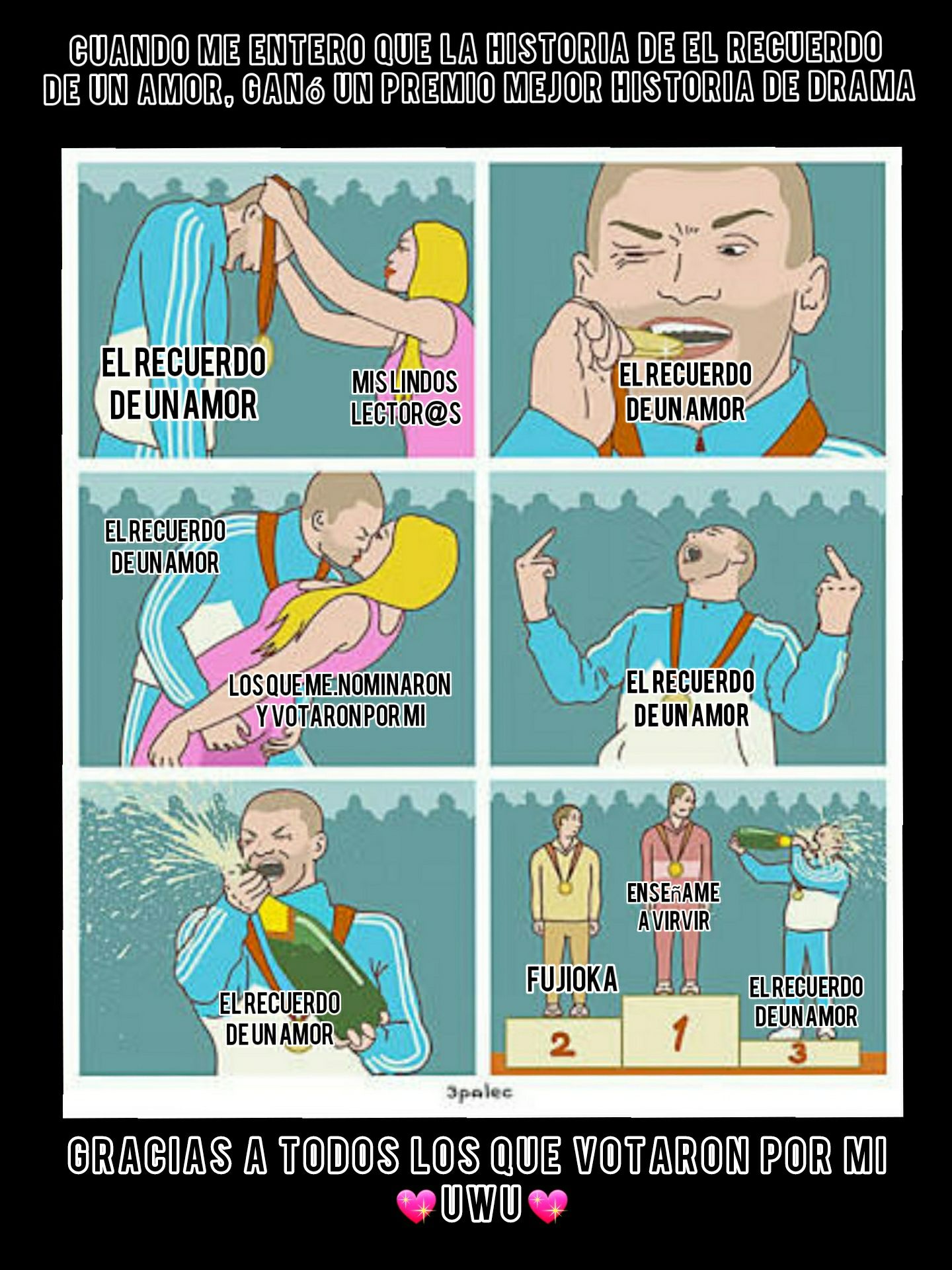 CUANDO ME ENTERO QUE LA HISTORIA DE EL RECUERDO DE UN AMOR, GANó UN PREMIO MEJOR HISTORIA DE DRAMA

EL RECUERDO DE UN AMOR

MIS LINDOS LECTOR@S

EL RECUERDO DE UN AMOR

EL RECUERDO DE UN AMOR

LOS QUE ME.NOMINARON Y VOTARON POR MI

EL RECUERDO DE UN AMOR

EL RECUERDO DE UN AMOR

ENSEñAME A VIRVIR

FUJIOKA

EL RECUERDO DE UN AMOR

2

1

3

3palec

GRACIAS A TODOS LOS QUE VOTARON POR MI 💖UWU💖